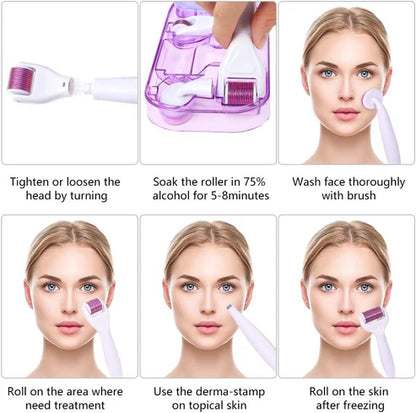 Tighten or loosen the head by turning

Soak the roller in 75% alcohol for 5-8minutes

Wash face thoroughly with brush

Roll on the area where need treatment

Use the derma-stamp on topical skin

Roll on the skin after freezing